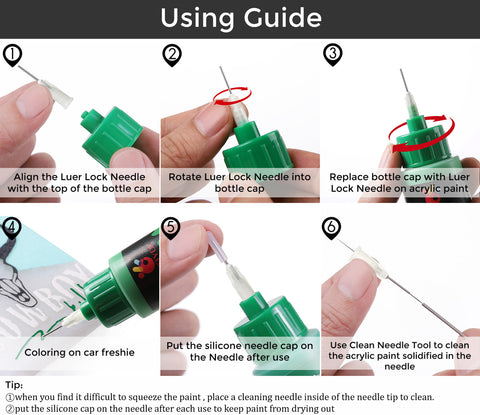 Using Guide

①

Align the Luer Lock Needle with the top of the bottle cap

②

Rotate Luer Lock Needle into bottle cap

③

Replace bottle cap with Luer Lock Needle on acrylic paint

④

Coloring on car freshie

⑤

Put the silicone needle cap on the Needle after use

⑥

Use Clean Needle Tool to clean the acrylic paint solidified in the needle

Tip:
①when you find it difficult to squeeze the paint , place a cleaning needle inside of the needle tip to clean.
②put the silicone cap on the needle after each use to keep paint from drying out