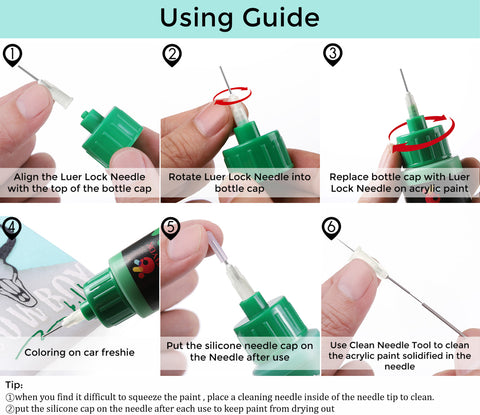 Using Guide

①

Align the Luer Lock Needle with the top of the bottle cap

②

Rotate Luer Lock Needle into bottle cap

③

Replace bottle cap with Luer Lock Needle on acrylic paint

④

Coloring on car freshie

⑤

Put the silicone needle cap on the Needle after use

⑥

Use Clean Needle Tool to clean the acrylic paint solidified in the needle

Tip:
①when you find it difficult to squeeze the paint , place a cleaning needle inside of the needle tip to clean.
②put the silicone cap on the needle after each use to keep paint from drying out