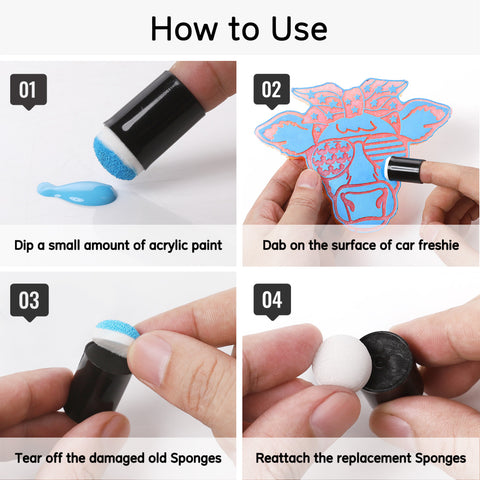 How to Use

01

Dip a small amount of acrylic paint

02

Dab on the surface of car freshie

03

Tear off the damaged old Sponges

04

Reattach the replacement Sponges